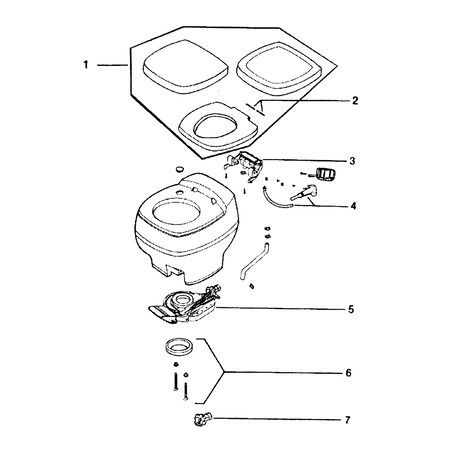 1
2
3
4
5
6
7